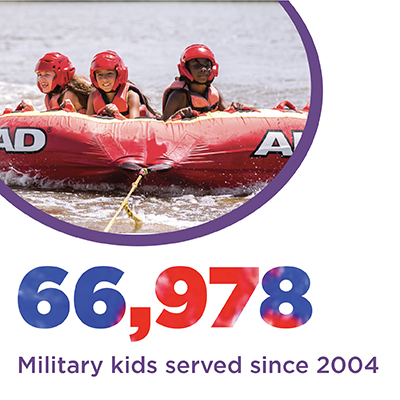 AD

A

66,978

Military kids served since 2004