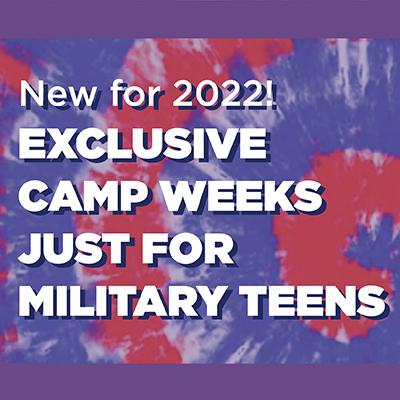 New for 2022!

EXCLUSIVE CAMP WEEKS JUST FOR MILITARY TEENS